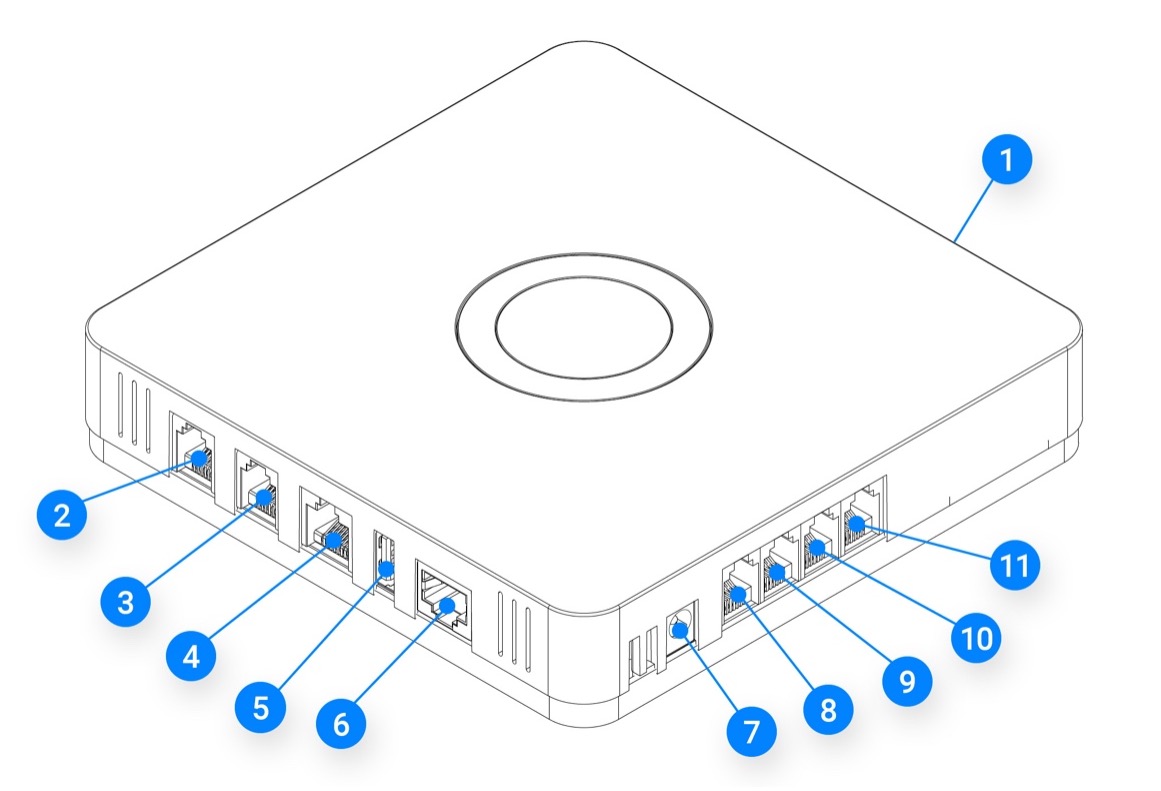 1
2
3
4
5
6
7
8
9
10
11